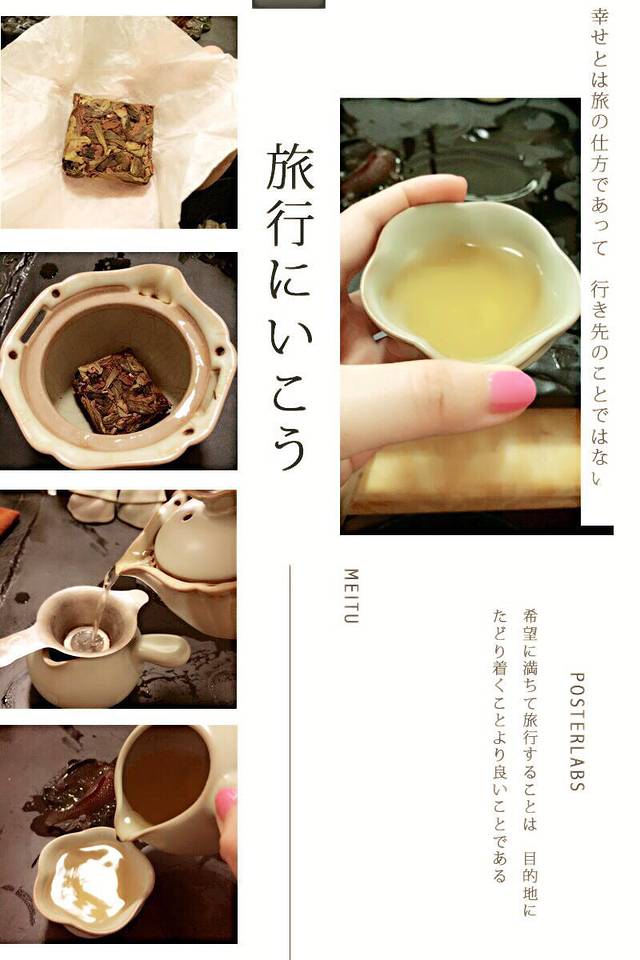 幸せとは旅の仕方であって　行き先のことではない

旅行にいこう

MEITU

POSTERLABS

希望に満ちて旅行することは　目的地にたどり着くことより良いことである