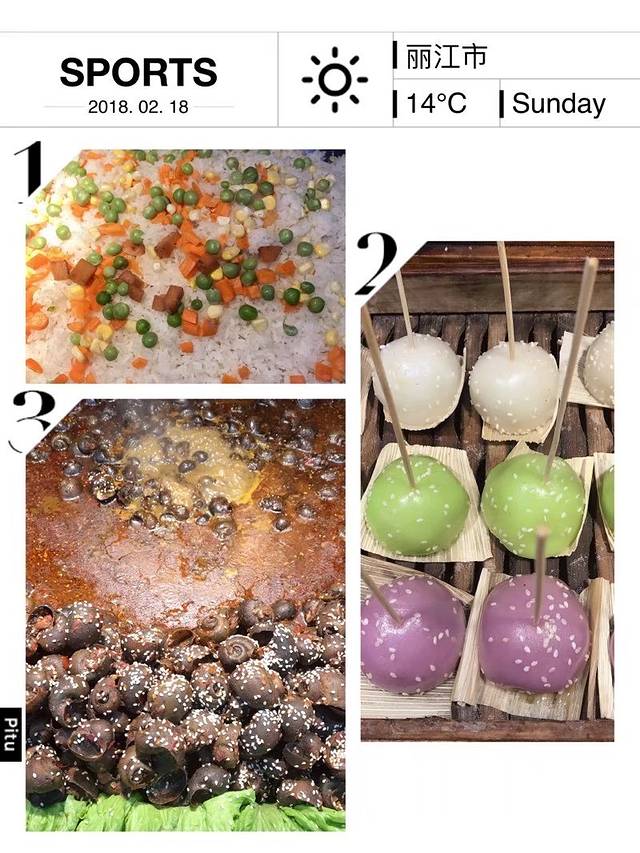 SPORTS
2018. 02. 18

丽江市
14°C
Sunday

1

2

3

Pitu