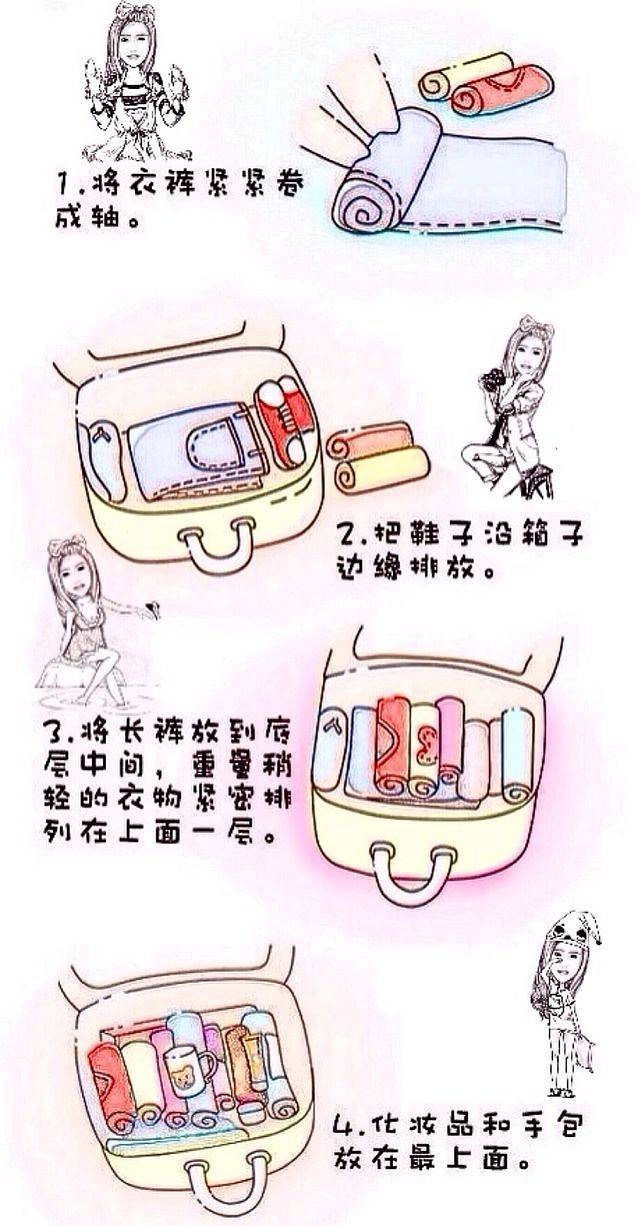 1.将衣裤紧紧卷成轴。

2.把鞋子沿箱子边缘排放。

3.将长裤放到底层中间，重量稍轻的衣物紧密排列在上面一层。

4.化妆品和手包放在最上面。