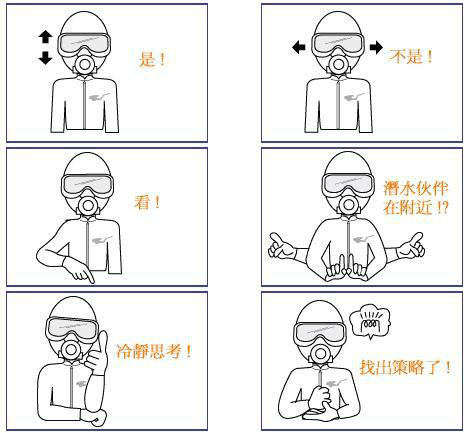 是！

不是！

看！

潛水伙伴在附近 !?

冷靜思考！

找出策略了！