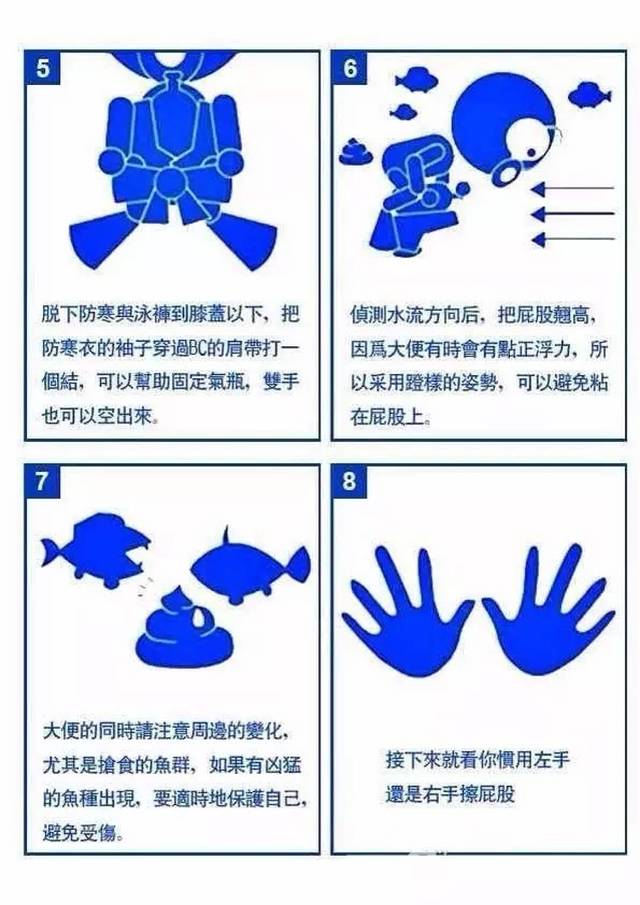 5

脱下防寒與泳褲到膝蓋以下，把防寒衣的袖子穿過BC的肩帶打一個結，可以幫助固定氣瓶，雙手也可以空出來。

6

偵測水流方向后，把屁股翹高，因爲大便有時會有點正浮力，所以采用蹬樣的姿勢，可以避免粘在屁股上。

7

大便的同時請注意周邊的變化，尤其是搶食的魚群，如果有凶猛的魚種出現，要適時地保護自己，避免受傷。

8

接下來就看你慣用左手還是右手擦屁股