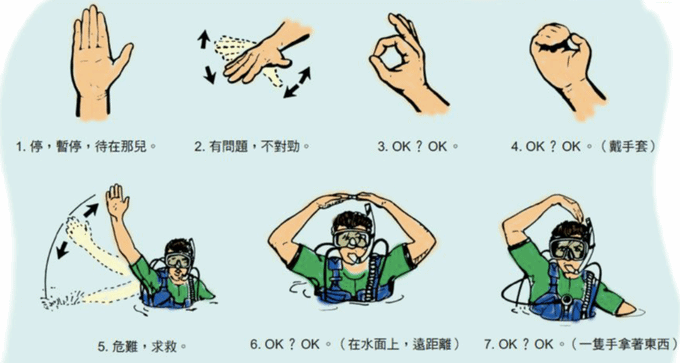 1. 停，暫停，待在那兒。

2. 有問題，不對勁。

3. OK？OK。

4. OK？OK。（戴手套）

5. 危難，求救。

6. OK？OK。（在水面上，遠距離）

7. OK？OK。（一隻手拿著東西）