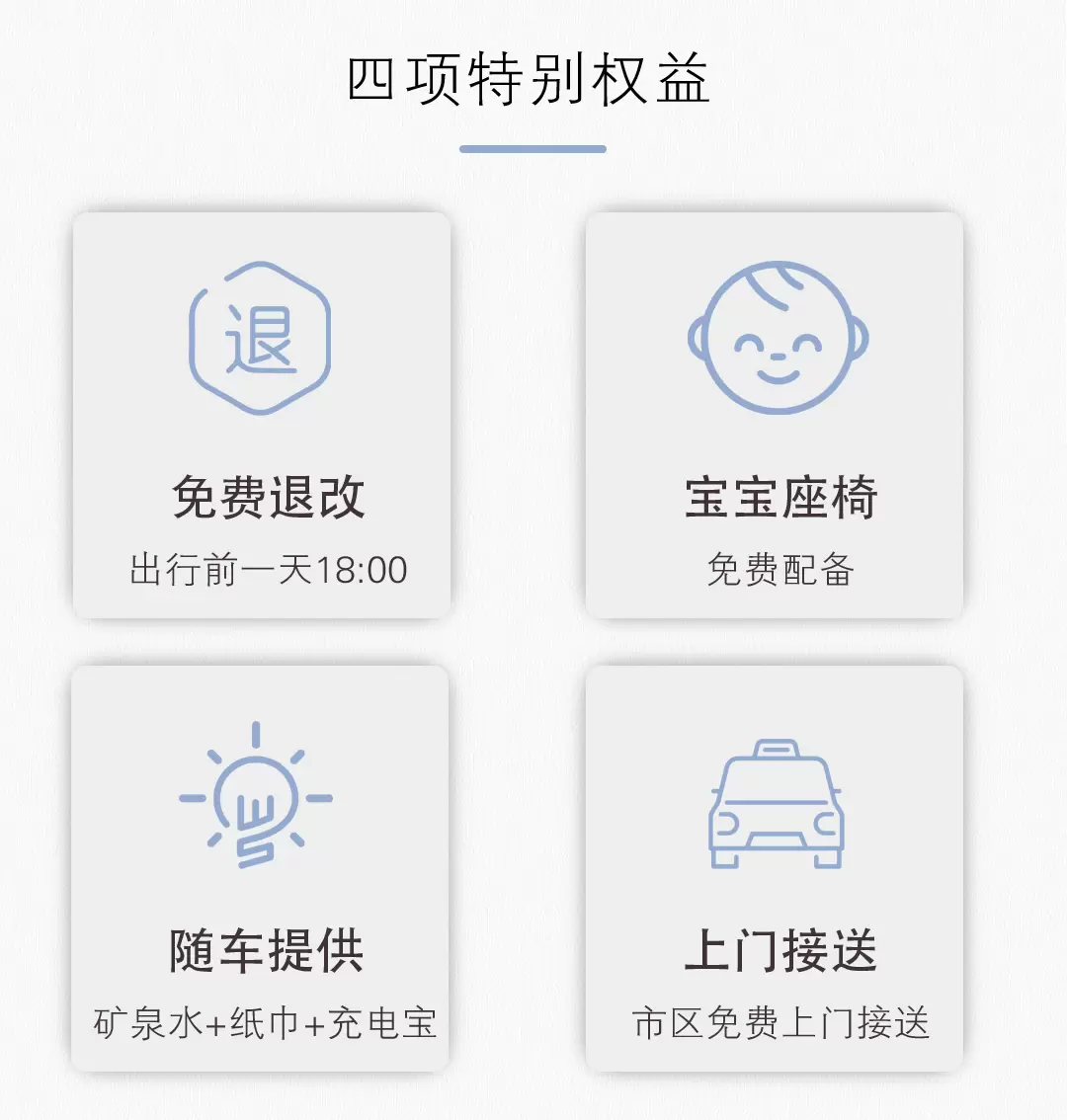 四项特别权益

退

免费退改

出行前一天18:00

宝宝座椅

免费配备

随车提供

矿泉水+纸巾+充电宝

上门接送

市区免费上门接送